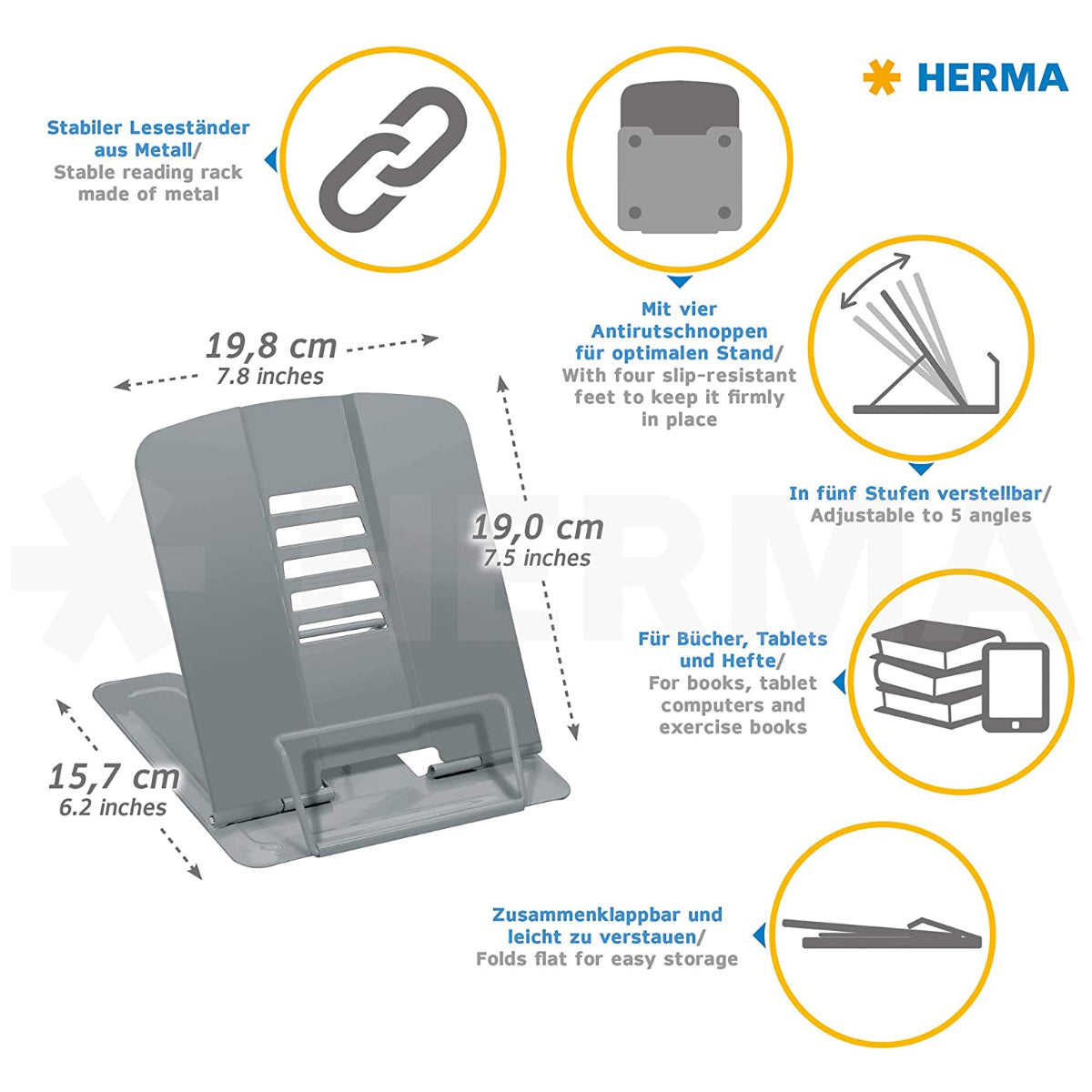 HERMA

Stabiler Leseständer aus Metall/
Stable reading rack made of metal

Mit vier Antirutschnoppen für optimalen Stand/
With four slip-resistant feet to keep it firmly in place

In fünf Stufen verstellbar/
Adjustable to 5 angles

19,8 cm
7.8 inches

19,0 cm
7.5 inches

15,7 cm
6.2 inches

HERMA

Für Bücher, Tablets und Hefte/
For books, tablet computers and exercise books

Zusammenklappbar und leicht zu verstauen/
Folds flat for easy storage